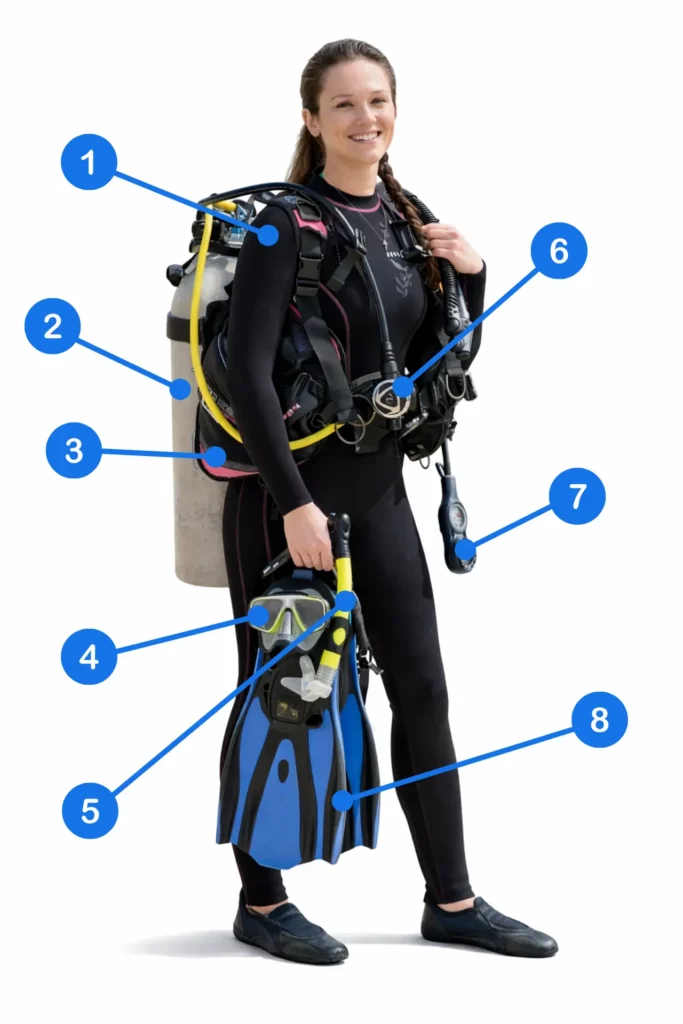 1
2
3
4
5
6
7
8